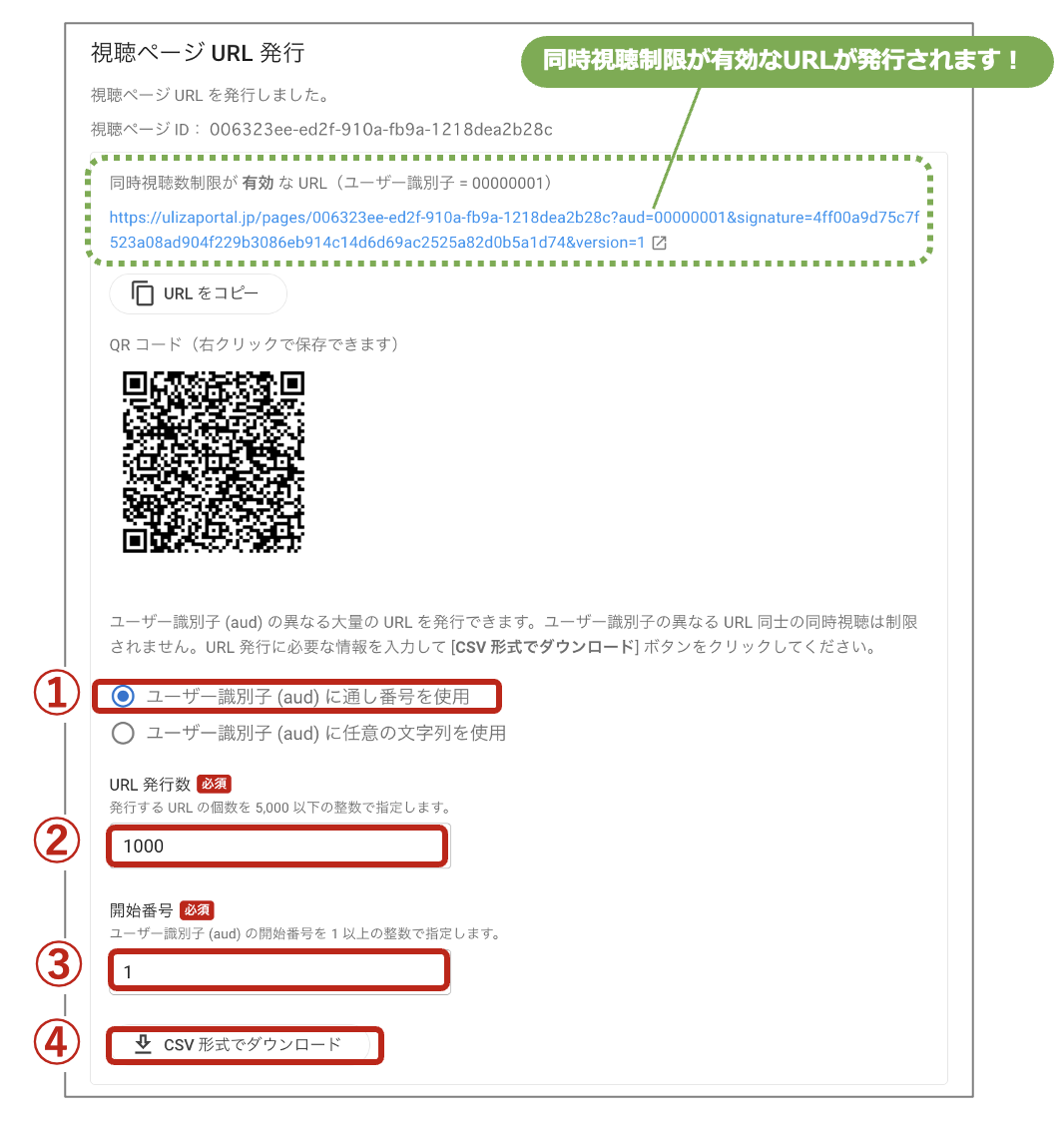 視聴ページ URL 発行

同時視聴制限が有効なURLが発行されます！

視聴ページ URL を発行しました。

視聴ページ ID： 006323ee-ed2f-910a-fb9a-1218dea2b28c

同時視聴数制限が 有効 な URL（ユーザー識別子 = 00000001）

https://ulizaportal.jp/pages/006323ee-ed2f-910a-fb9a-1218dea2b28c?aud=00000001&signature=4ff00a9d75c7f523a08ad904f229b3086eb914c14d6d69ac2525a82d0b5a1d74&version=1

URL をコピー

QR コード（右クリックで保存できます）

ユーザー識別子 (aud) の異なる大量の URL を発行できます。ユーザー識別子の異なる URL 同士の同時視聴は制限されません。URL 発行に必要な情報を入力して [CSV 形式でダウンロード] ボタンをクリックしてください。

①
ユーザー識別子 (aud) に通し番号を使用

ユーザー識別子 (aud) に任意の文字列を使用

URL 発行数 必須
発行する URL の個数を 5,000 以下の整数で指定します。

②
1000

開始番号 必須
ユーザー識別子 (aud) の開始番号を 1 以上の整数で指定します。

③
1

④
CSV 形式でダウンロード