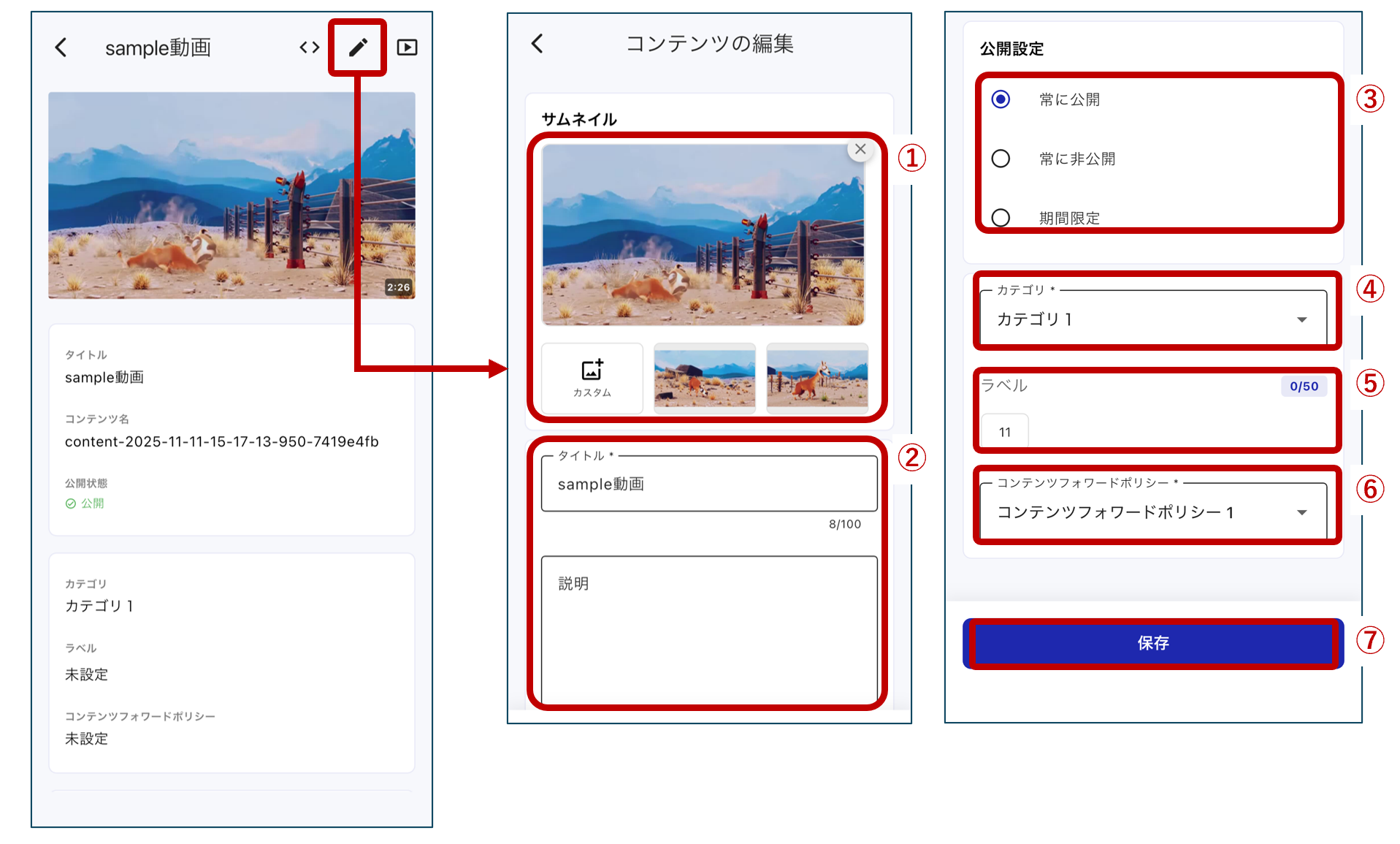 sample動画

2:26

タイトル
sample動画

コンテンツ名
content-2025-11-11-15-17-13-950-7419e4fb

公開状態
公開

カテゴリ
カテゴリ 1

ラベル
未設定

コンテンツフォワードポリシー
未設定

コンテンツの編集

サムネイル

①

カスタム

②

タイトル *
sample動画
8/100

説明

公開設定

③

常に公開

常に非公開

期間限定

④

カテゴリ *
カテゴリ 1

⑤

ラベル
0/50
11

⑥

コンテンツフォワードポリシー *
コンテンツフォワードポリシー 1

⑦

保存